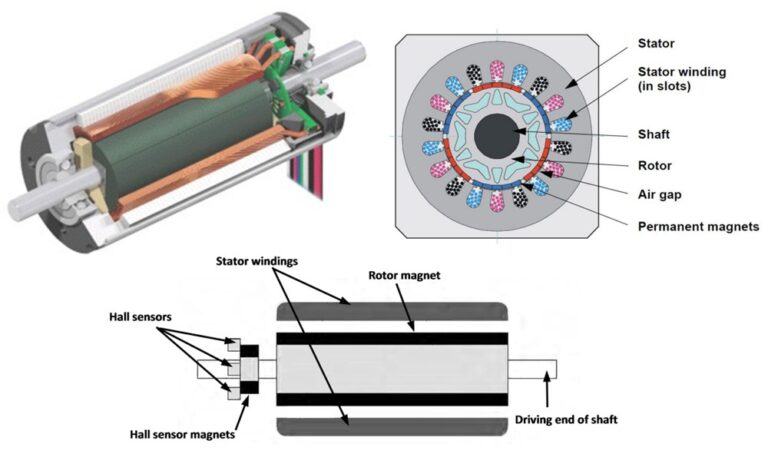 Stator

Stator winding (in slots)

Shaft

Rotor

Air gap

Permanent magnets

Stator windings

Rotor magnet

Hall sensors

Hall sensor magnets

Driving end of shaft